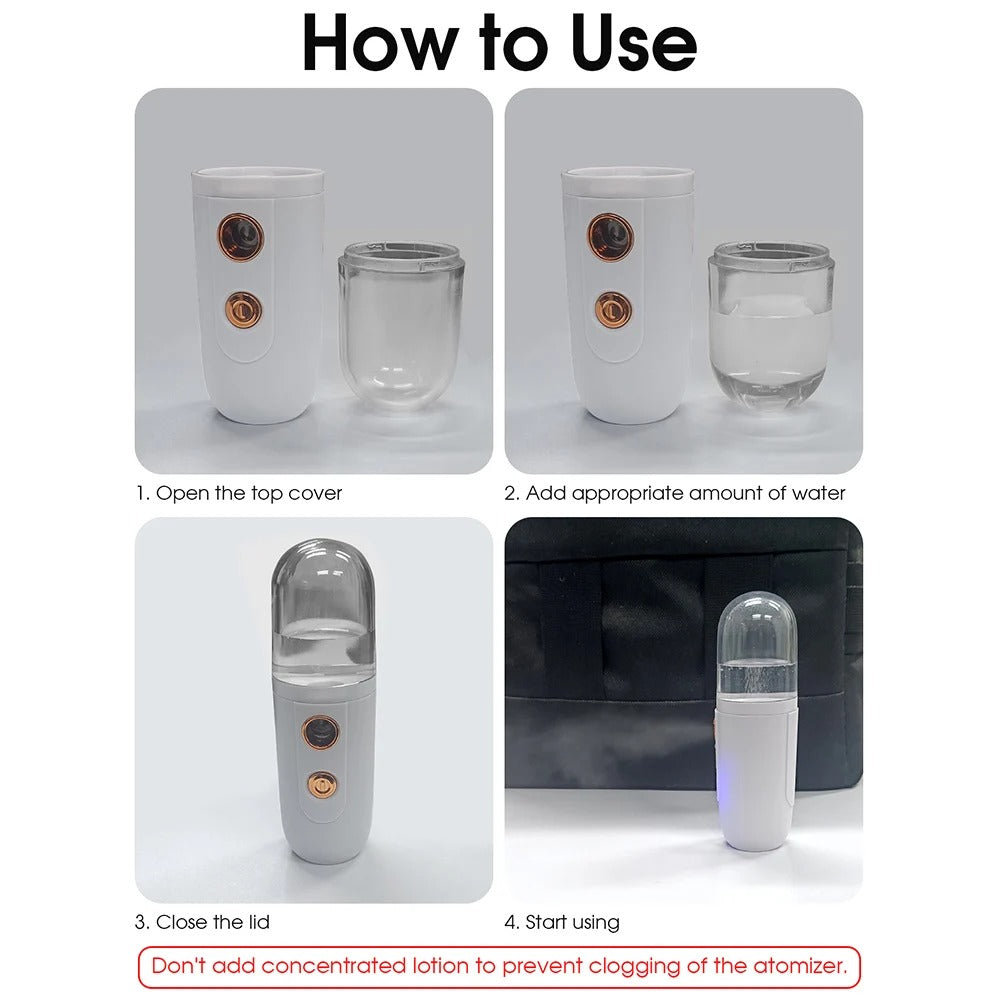 How to Use

1. Open the top cover

2. Add appropriate amount of water

3. Close the lid

4. Start using

Don't add concentrated lotion to prevent clogging of the atomizer.